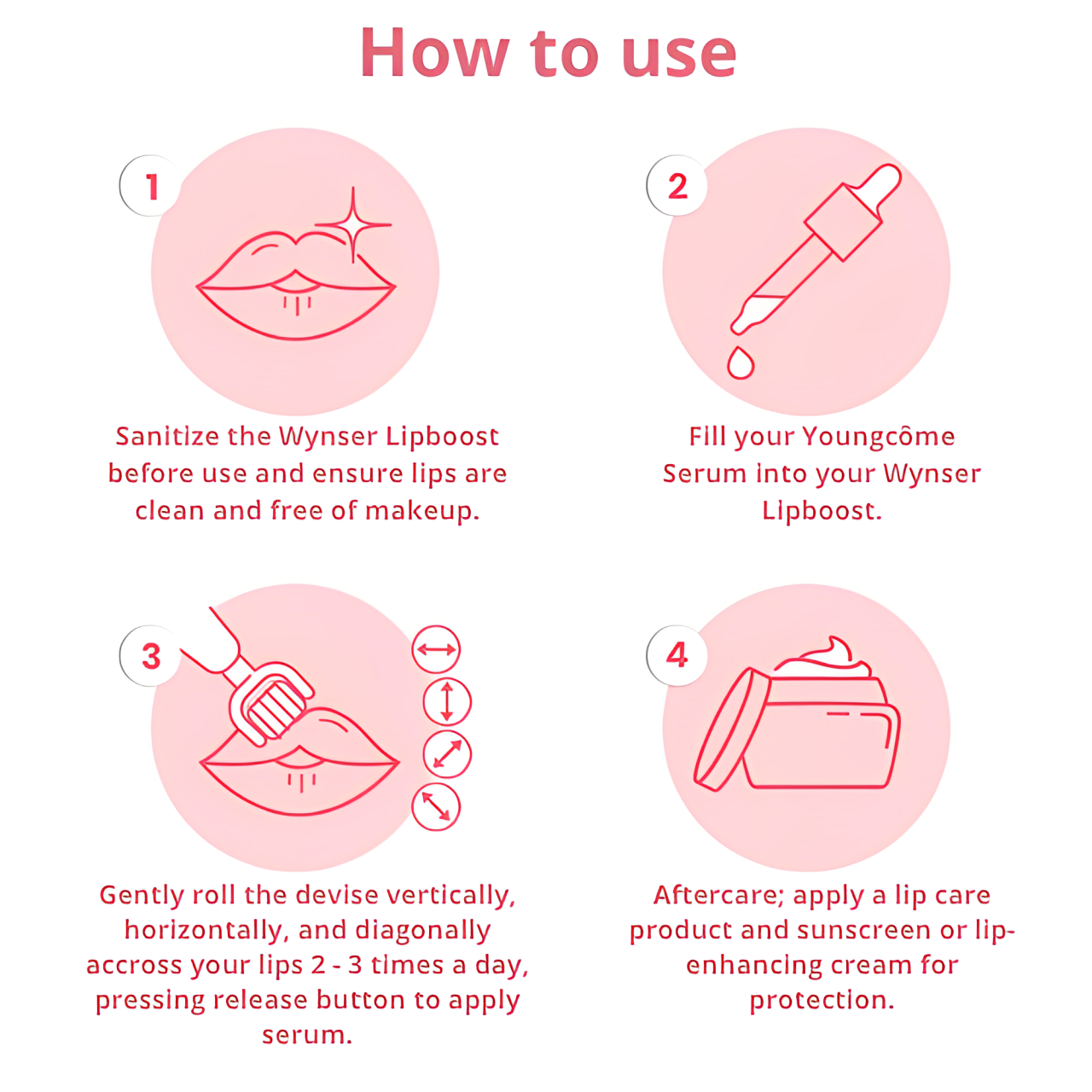 How to use

1

Sanitize the Wynser Lipboost before use and ensure lips are clean and free of makeup.

2

Fill your Youngcôme Serum into your Wynser Lipboost.

3

Gently roll the devise vertically, horizontally, and diagonally accross your lips 2 - 3 times a day, pressing release button to apply serum.

4

Aftercare; apply a lip care product and sunscreen or lip-enhancing cream for protection.